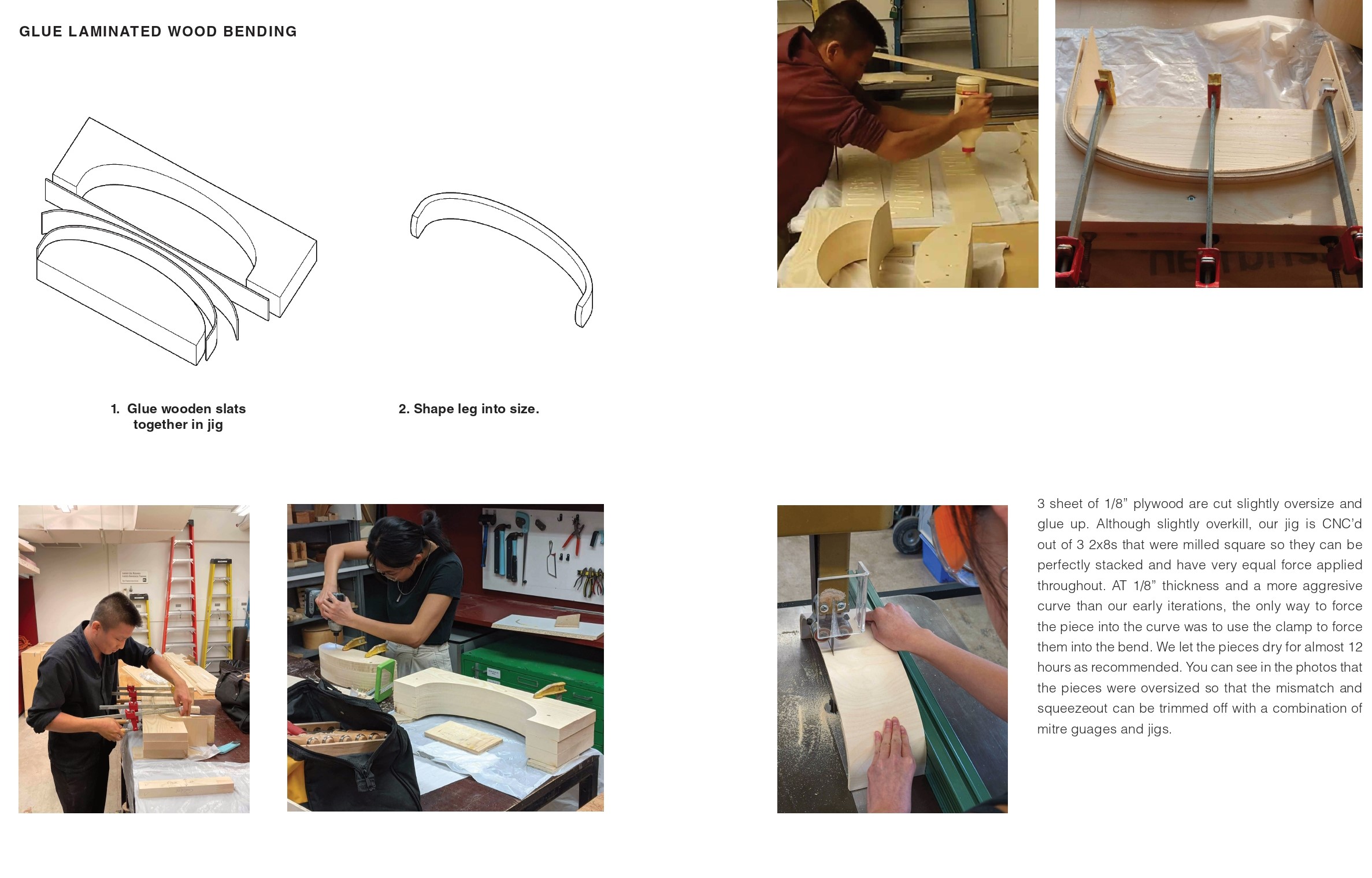 GLUE LAMINATED WOOD BENDING

1. Glue wooden slats together in jig

2. Shape leg into size.

3 sheet of 1/8” plywood are cut slightly oversize and glue up. Although slightly overkill, our jig is CNC’d out of 3 2x8s that were milled square so they can be perfectly stacked and have very equal force applied throughout. AT 1/8” thickness and a more aggresive curve than our early iterations, the only way to force the piece into the curve was to use the clamp to force them into the bend. We let the pieces dry for almost 12 hours as recommended. You can see in the photos that the pieces were oversized so that the mismatch and squeezeout can be trimmed off with a combination of mitre guages and jigs.